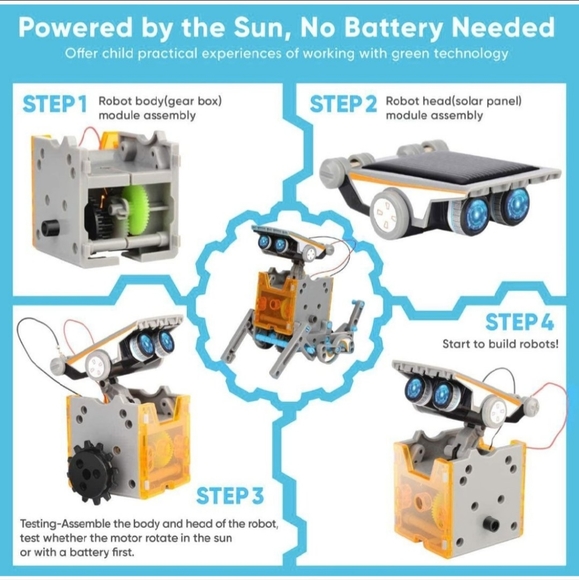 Powered by the Sun, No Battery Needed

Offer child practical experiences of working with green technology

STEP 1 Robot body(gear box) module assembly

STEP 2 Robot head(solar panel) module assembly

STEP 4

Start to build robots!

STEP 3

Testing-Assemble the body and head of the robot, test whether the motor rotate in the sun or with a battery first.